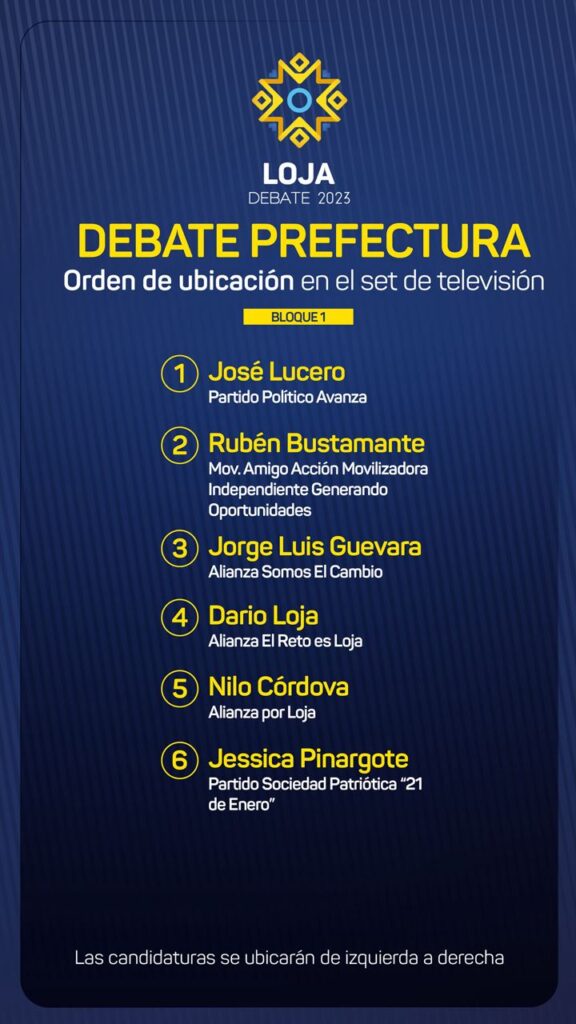 LOJA
DEBATE 2023

DEBATE PREFECTURA

Orden de ubicación en el set de televisión

BLOQUE 1

1 José Lucero
Partido Político Avanza

2 Rubén Bustamante
Mov. Amigo Acción Movilizadora Independiente Generando Oportunidades

3 Jorge Luis Guevara
Alianza Somos El Cambio

4 Dario Loja
Alianza El Reto es Loja

5 Nilo Córdova
Alianza por Loja

6 Jessica Pinargote
Partido Sociedad Patriótica "21 de Enero"

Las candidaturas se ubicarán de izquierda a derecha